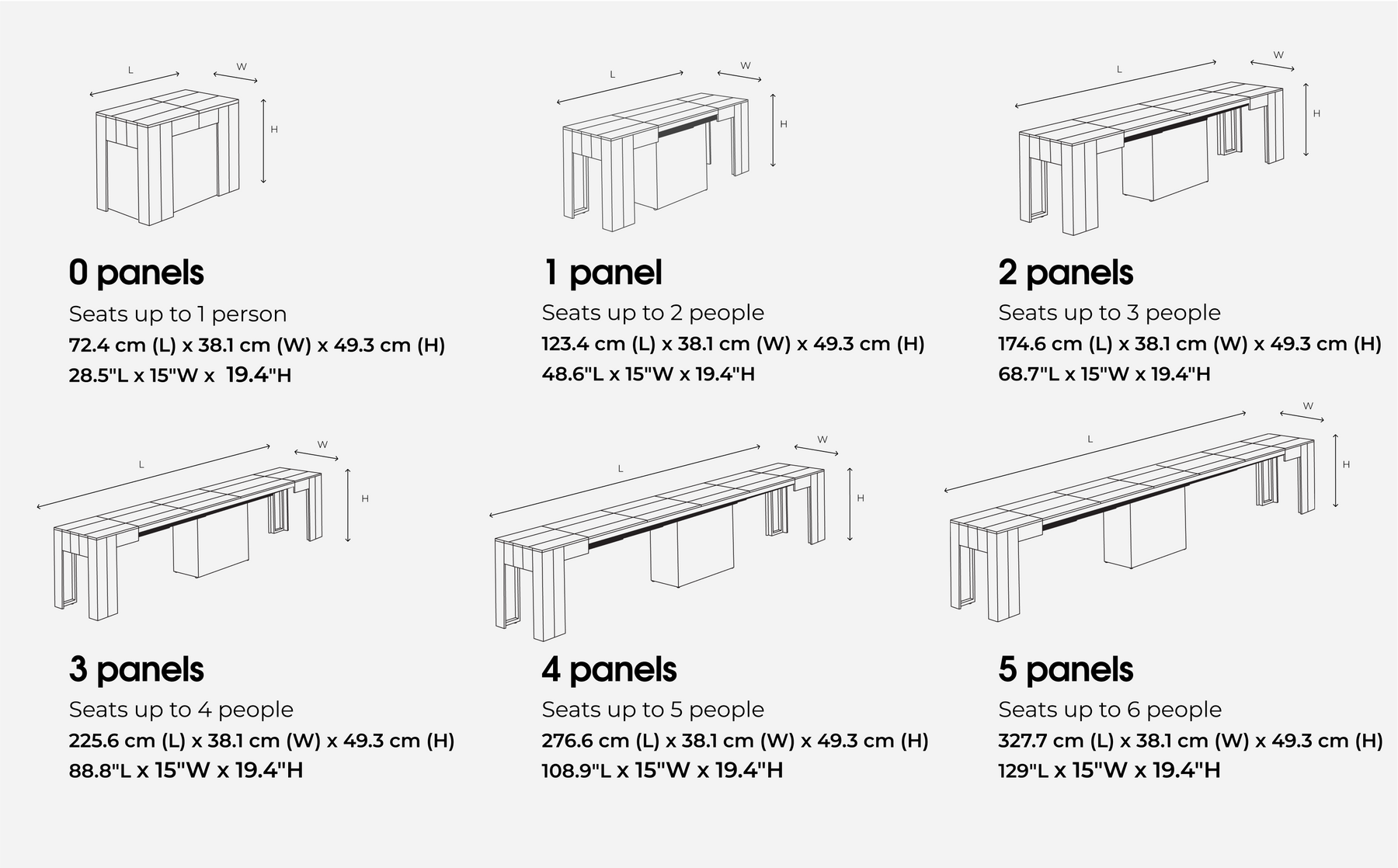 L W H

0 panels
Seats up to 1 person
72.4 cm (L) x 38.1 cm (W) x 49.3 cm (H)
28.5"L x 15"W x 19.4"H

L W H

1 panel
Seats up to 2 people
123.4 cm (L) x 38.1 cm (W) x 49.3 cm (H)
48.6"L x 15"W x 19.4"H

L W H

2 panels
Seats up to 3 people
174.6 cm (L) x 38.1 cm (W) x 49.3 cm (H)
68.7"L x 15"W x 19.4"H

L W H

3 panels
Seats up to 4 people
225.6 cm (L) x 38.1 cm (W) x 49.3 cm (H)
88.8"L x 15"W x 19.4"H

L W H

4 panels
Seats up to 5 people
276.6 cm (L) x 38.1 cm (W) x 49.3 cm (H)
108.9"L x 15"W x 19.4"H

L W H

5 panels
Seats up to 6 people
327.7 cm (L) x 38.1 cm (W) x 49.3 cm (H)
129"L x 15"W x 19.4"H